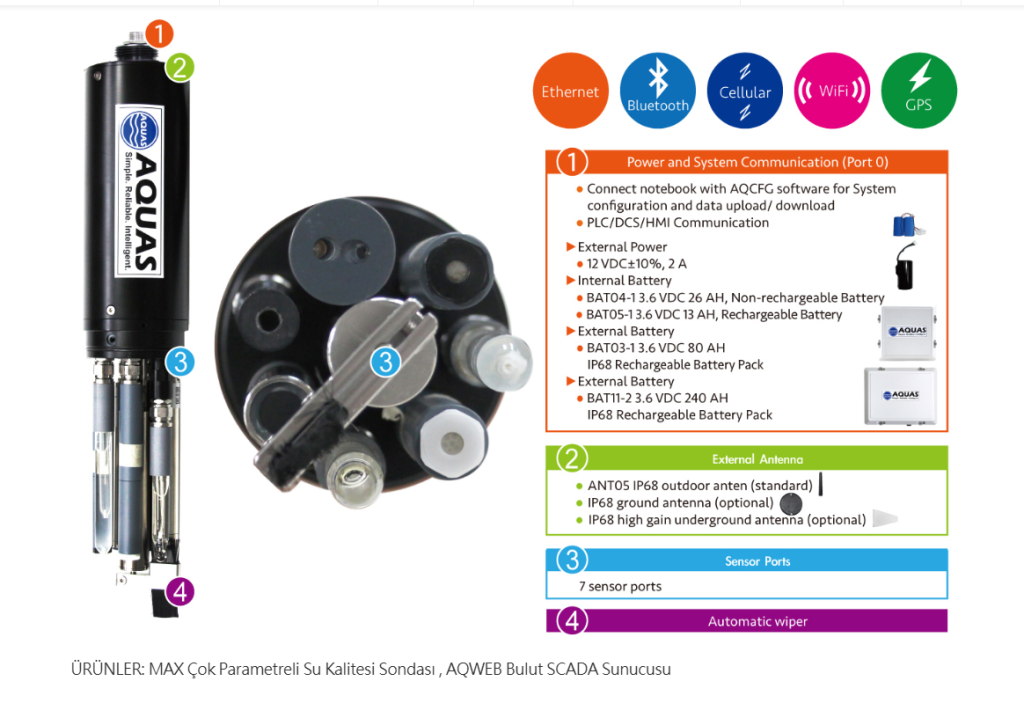 1
2
AQUAS
AQUAS
Simple. Reliable. Intelligent.
3
4
3

Ethernet
Bluetooth
Cellular
WiFi
GPS

1 Power and System Communication (Port 0)
● Connect notebook with AQCFG software for System configuration and data upload/ download
● PLC/DCS/HMI Communication
▶ External Power
● 12 VDC±10%, 2 A
▶ Internal Battery
● BAT04-1 3.6 VDC 26 AH, Non-rechargeable Battery
● BAT05-1 3.6 VDC 13 AH, Rechargeable Battery
▶ External Battery
● BAT03-1 3.6 VDC 80 AH IP68 Rechargeable Battery Pack
▶ External Battery
● BAT11-2 3.6 VDC 240 AH IP68 Rechargeable Battery Pack
AQUAS
AQUAS

2 External Antenna
● ANT05 IP68 outdoor anten (standard)
● IP68 ground antenna (optional)
● IP68 high gain underground antenna (optional)

3 Sensor Ports
7 sensor ports

4 Automatic wiper

ÜRÜNLER: MAX Çok Parametreli Su Kalitesi Sondası , AQWEB Bulut SCADA Sunucusu